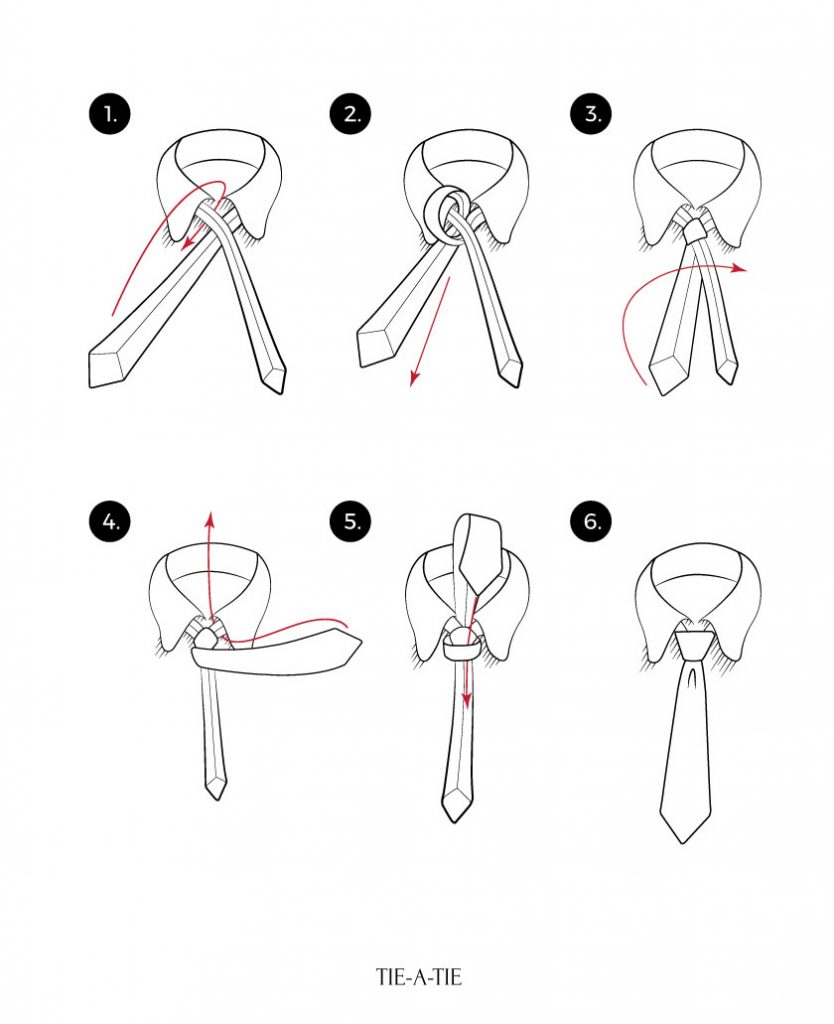 1.

2.

3.

4.

5.

6.

TIE-A-TIE